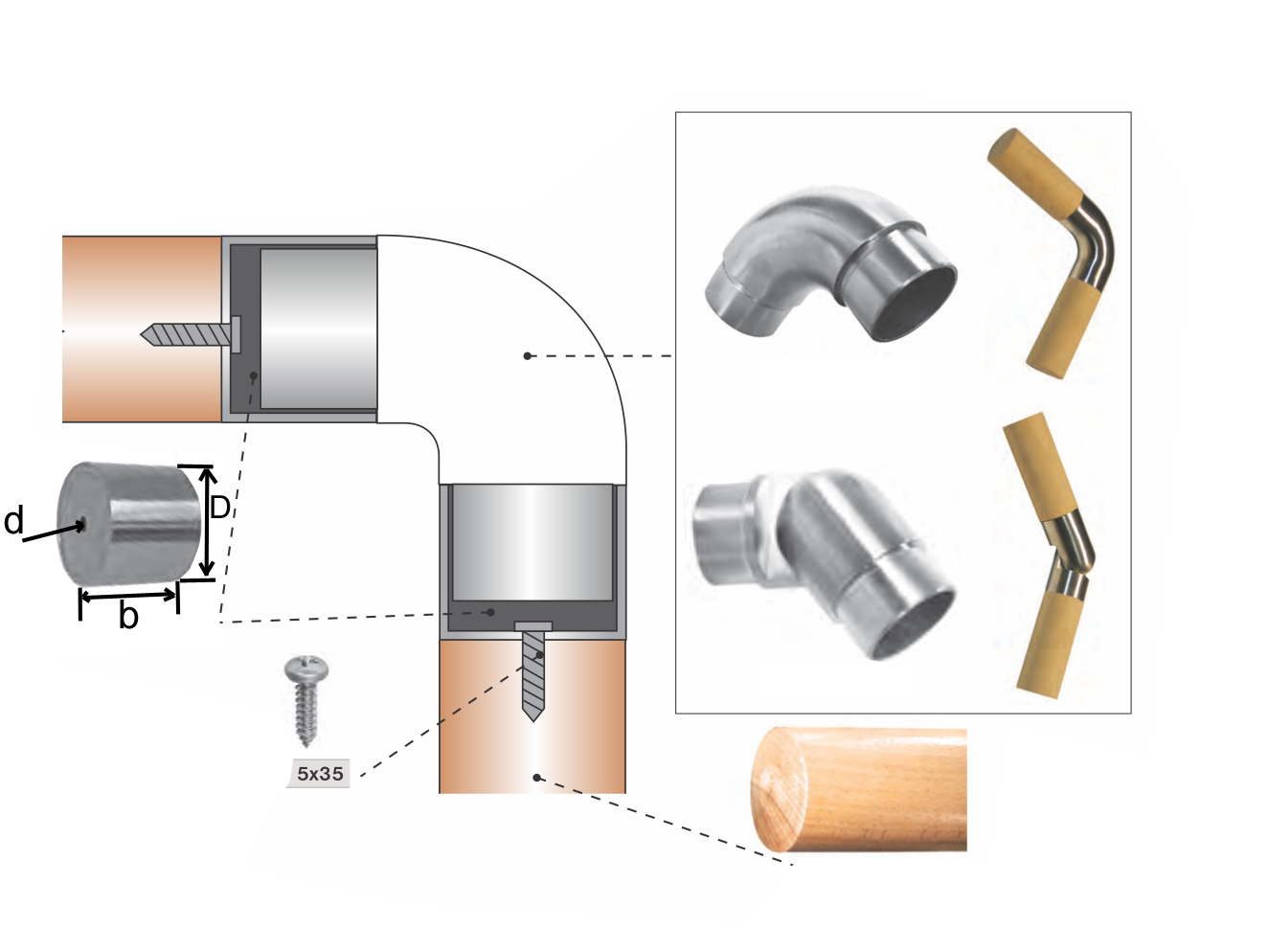 d
D
b
5x35